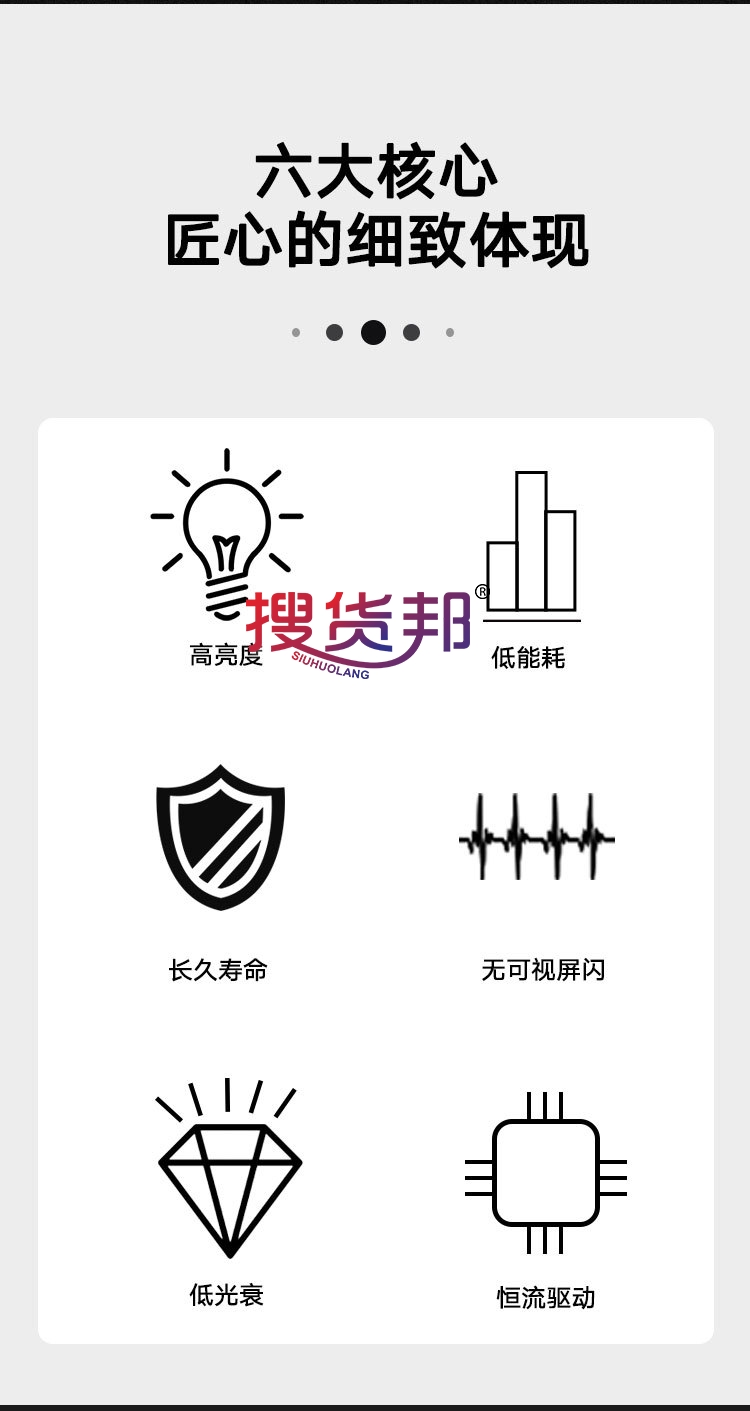 六大核心
匠心的细致体现

高亮度

低能耗

长久寿命

无可视屏闪

低光衰

恒流驱动

搜货邦®
SIUHUOLANG