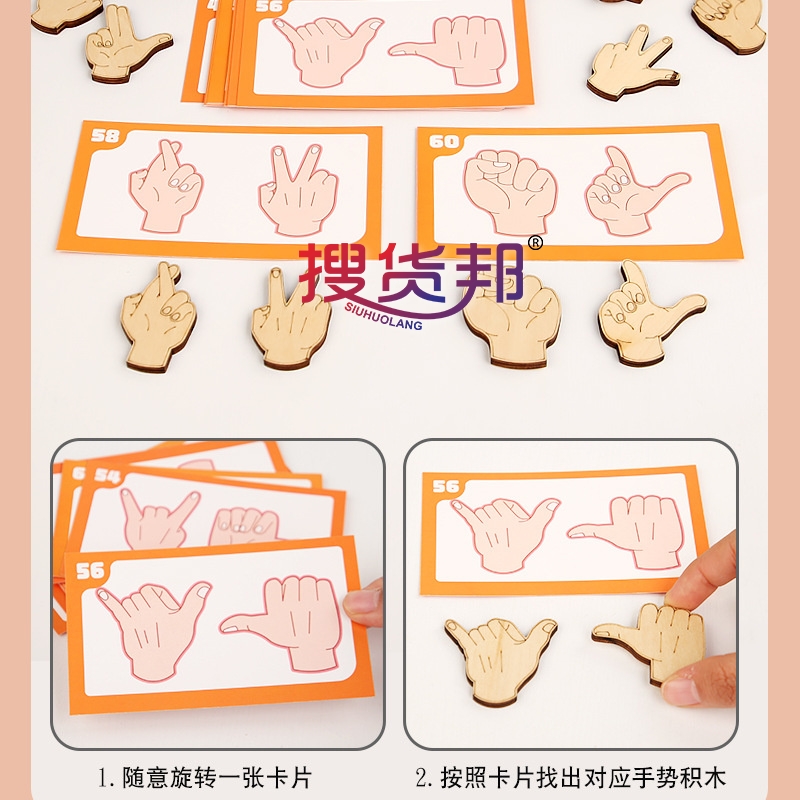 56

58

60

搜货邦®
SIUHUOLANG

54

56

56

1. 随意旋转一张卡片

2. 按照卡片找出对应手势积木